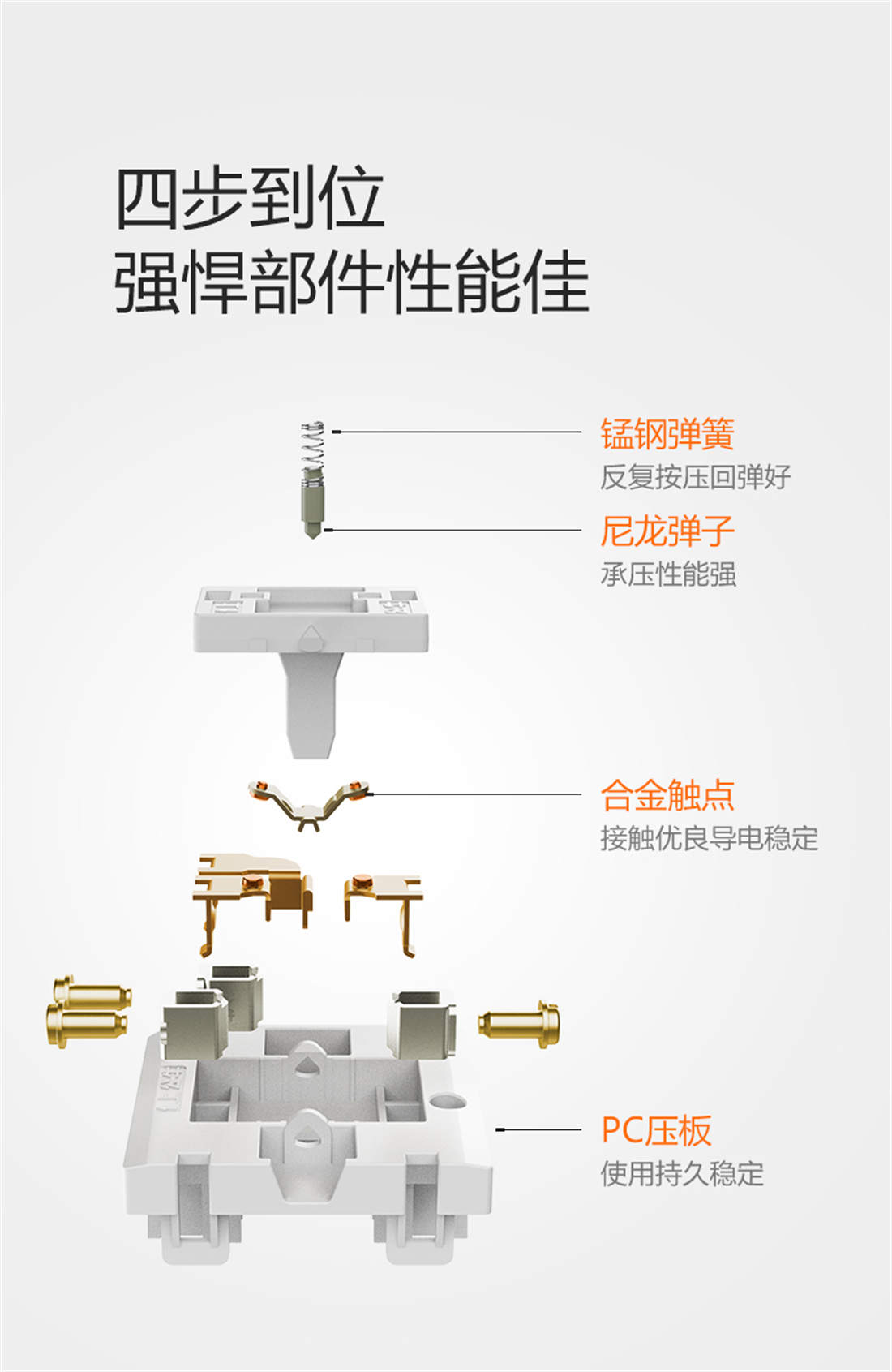 四步到位
强悍部件性能佳

锰钢弹簧
反复按压回弹好

尼龙弹子
承压性能强

合金触点
接触优良导电稳定

PC压板
使用持久稳定